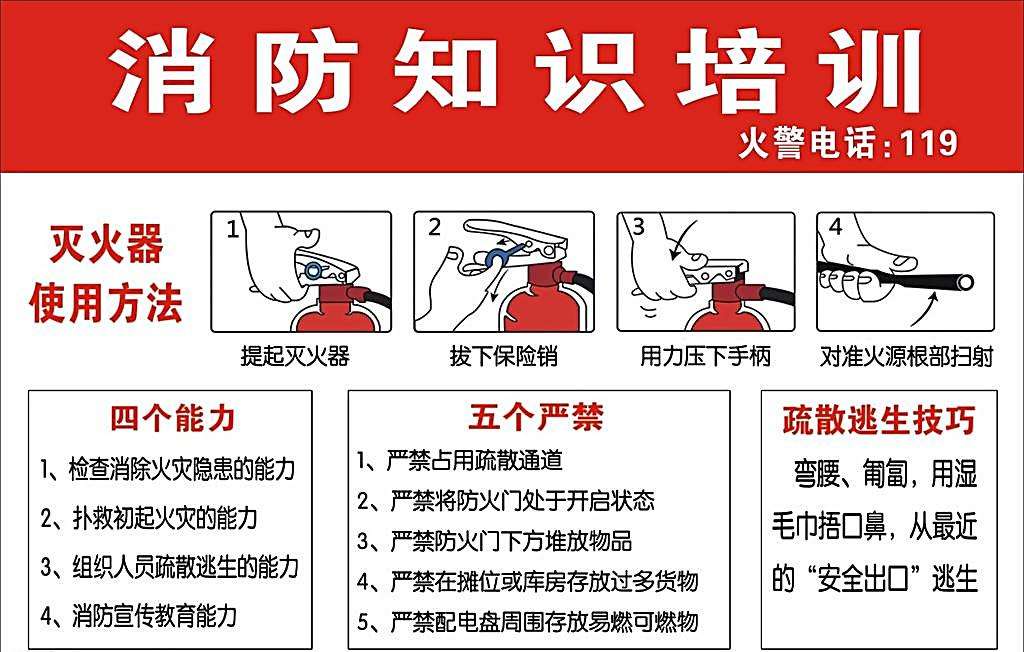 消防知识培训

火警电话：119

灭火器使用方法

1 提起灭火器

2 拔下保险销

3 用力压下手柄

4 对准火源根部扫射

四个能力

1、检查消除火灾隐患的能力

2、扑救初起火灾的能力

3、组织人员疏散逃生的能力

4、消防宣传教育能力

五个严禁

1、严禁占用疏散通道

2、严禁将防火门处于开启状态

3、严禁防火门下方堆放物品

4、严禁在摊位或库房存放过多货物

5、严禁配电盘周围存放易燃可燃物

疏散逃生技巧

弯腰、匍匐，用湿毛巾捂口鼻，从最近的“安全出口”逃生